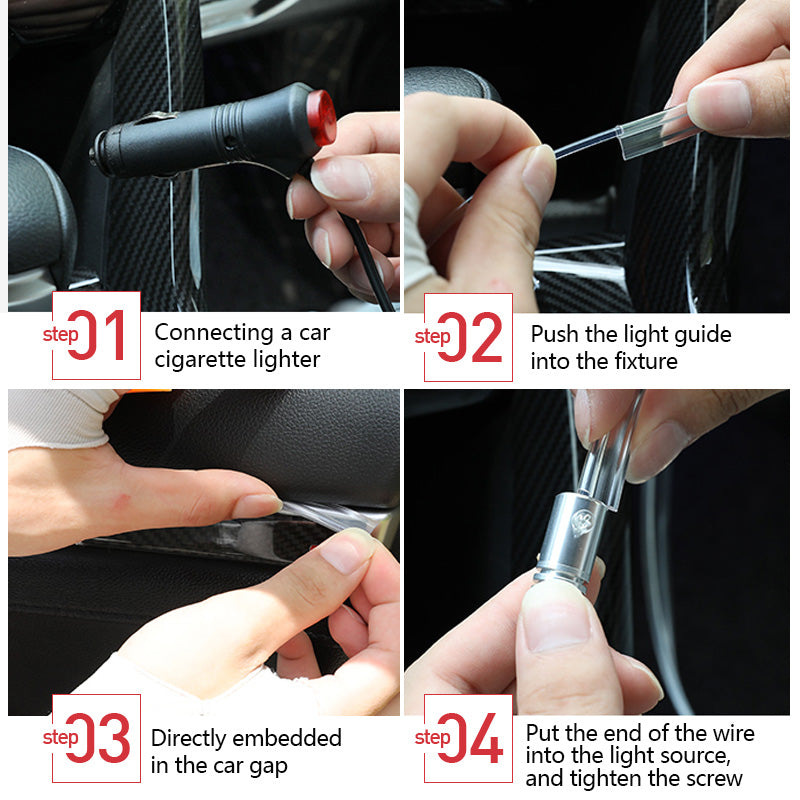 step 01 Connecting a car cigarette lighter

step 02 Push the light guide into the fixture

step 03 Directly embedded in the car gap

step 04 Put the end of the wire into the light source, and tighten the screw